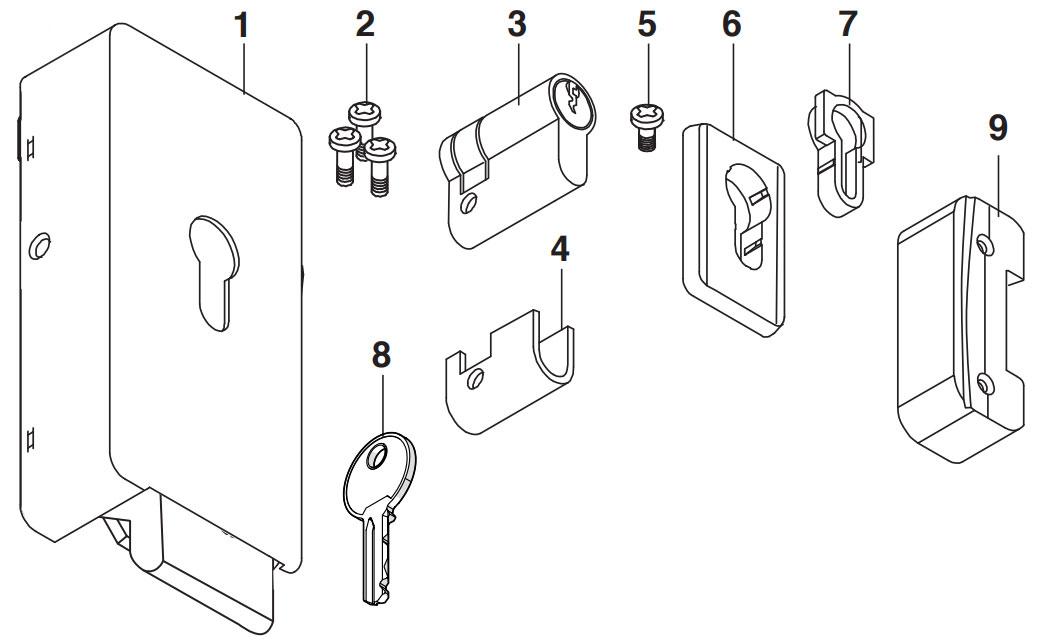 1
2
3
5
6
7
9
4
8