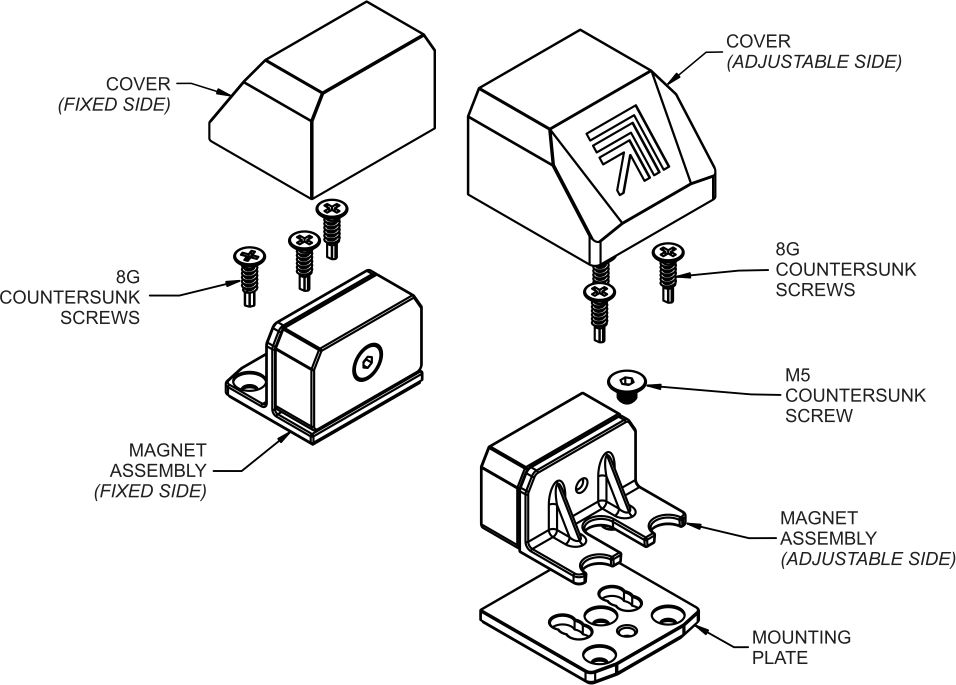 COVER
(FIXED SIDE)

COVER
(ADJUSTABLE SIDE)

8G
COUNTERSUNK
SCREWS

8G
COUNTERSUNK
SCREWS

M5
COUNTERSUNK
SCREW

MAGNET
ASSEMBLY
(FIXED SIDE)

MAGNET
ASSEMBLY
(ADJUSTABLE SIDE)

MOUNTING
PLATE